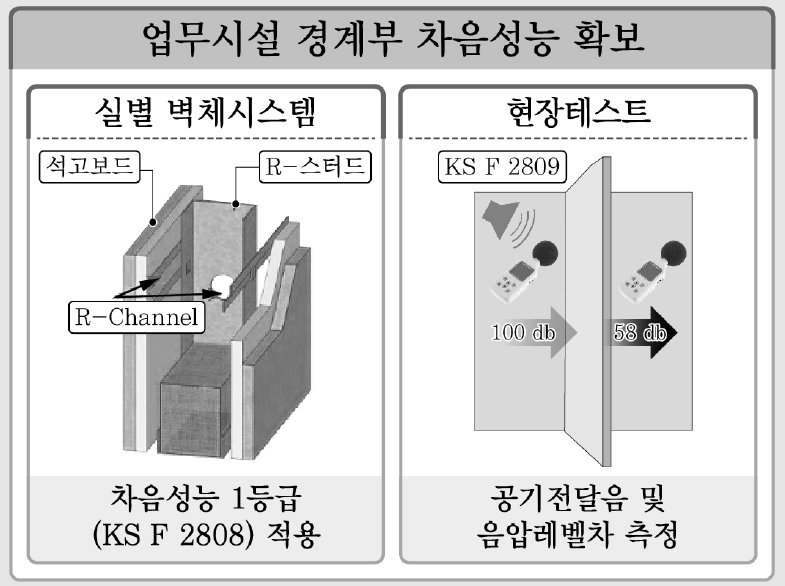 업무시설 경계부 차음성능 확보

실별 벽체시스템

석고보드

R-스터드

R-Channel

차음성능 1등급
(KS F 2808) 적용

현장테스트

KS F 2809

100 db

58 db

공기전달음 및
음압레벨차 측정